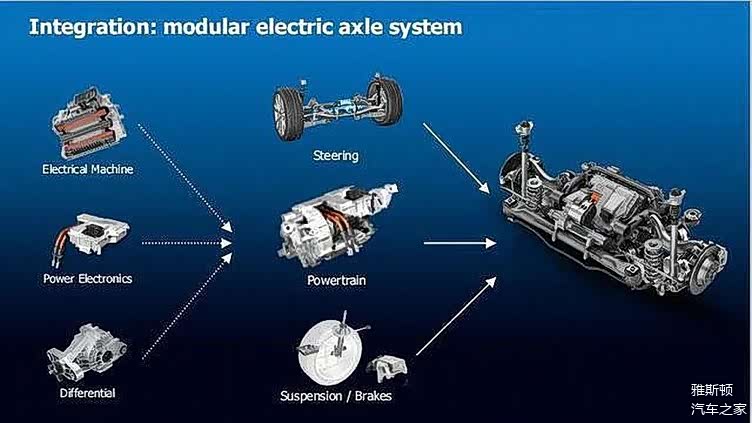 Integration: modular electric axle system

Electrical Machine

Power Electronics

Differential

Steering

Powertrain

Suspension / Brakes

雅斯顿
汽车之家